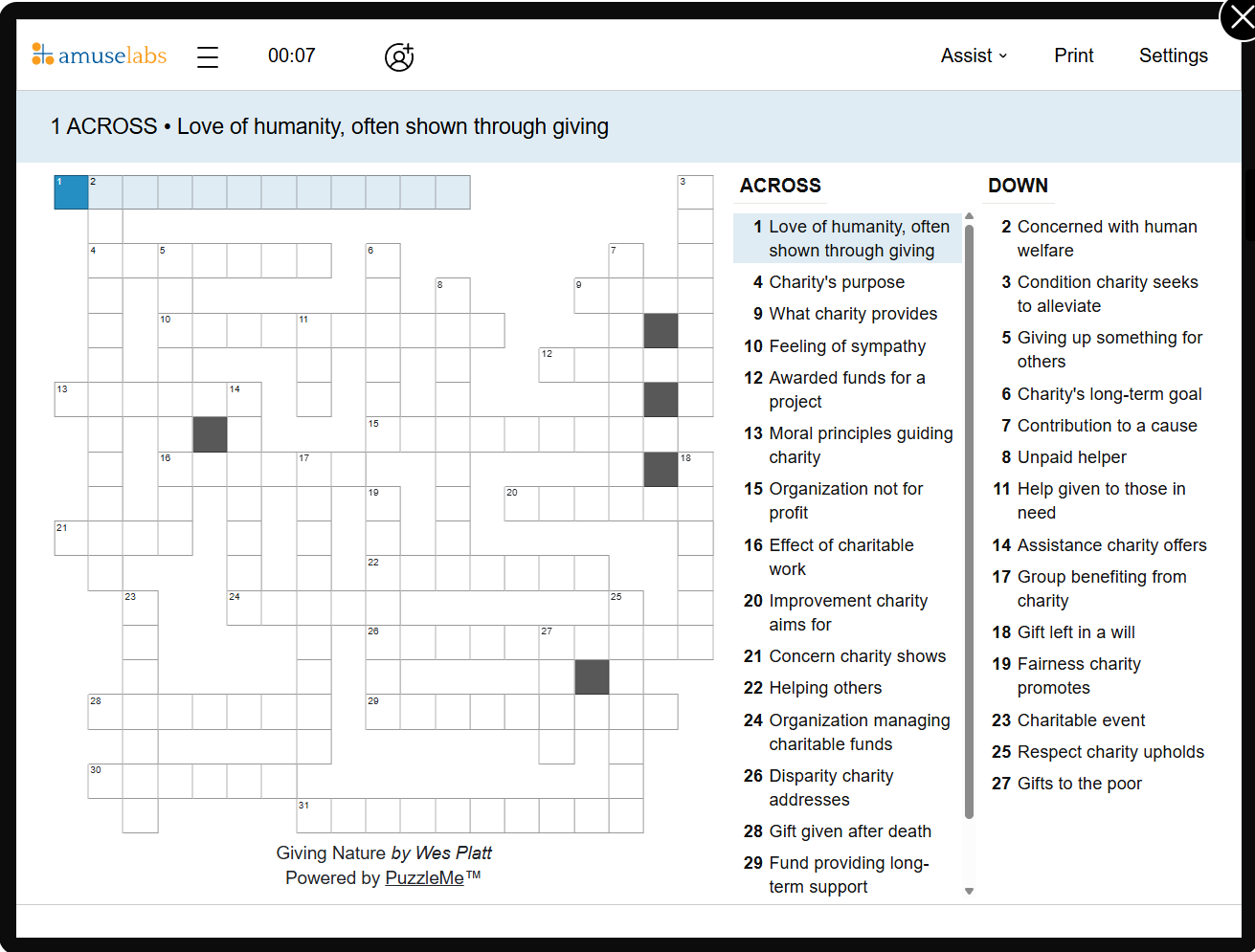 amuselabs 00:07 Assist Print Settings

1 ACROSS • Love of humanity, often shown through giving

1 2 3 4 5 6 7 8 9 10 11 12 13 14 15 16 17 18 19 20 21 22 23 24 25 26 27 28 29 30 31

Giving Nature by Wes Platt
Powered by PuzzleMe™

ACROSS
1 Love of humanity, often shown through giving
4 Charity's purpose
9 What charity provides
10 Feeling of sympathy
12 Awarded funds for a project
13 Moral principles guiding charity
15 Organization not for profit
16 Effect of charitable work
20 Improvement charity aims for
21 Concern charity shows
22 Helping others
24 Organization managing charitable funds
26 Disparity charity addresses
28 Gift given after death
29 Fund providing long-term support

DOWN
2 Concerned with human welfare
3 Condition charity seeks to alleviate
5 Giving up something for others
6 Charity's long-term goal
7 Contribution to a cause
8 Unpaid helper
11 Help given to those in need
14 Assistance charity offers
17 Group benefiting from charity
18 Gift left in a will
19 Fairness charity promotes
23 Charitable event
25 Respect charity upholds
27 Gifts to the poor