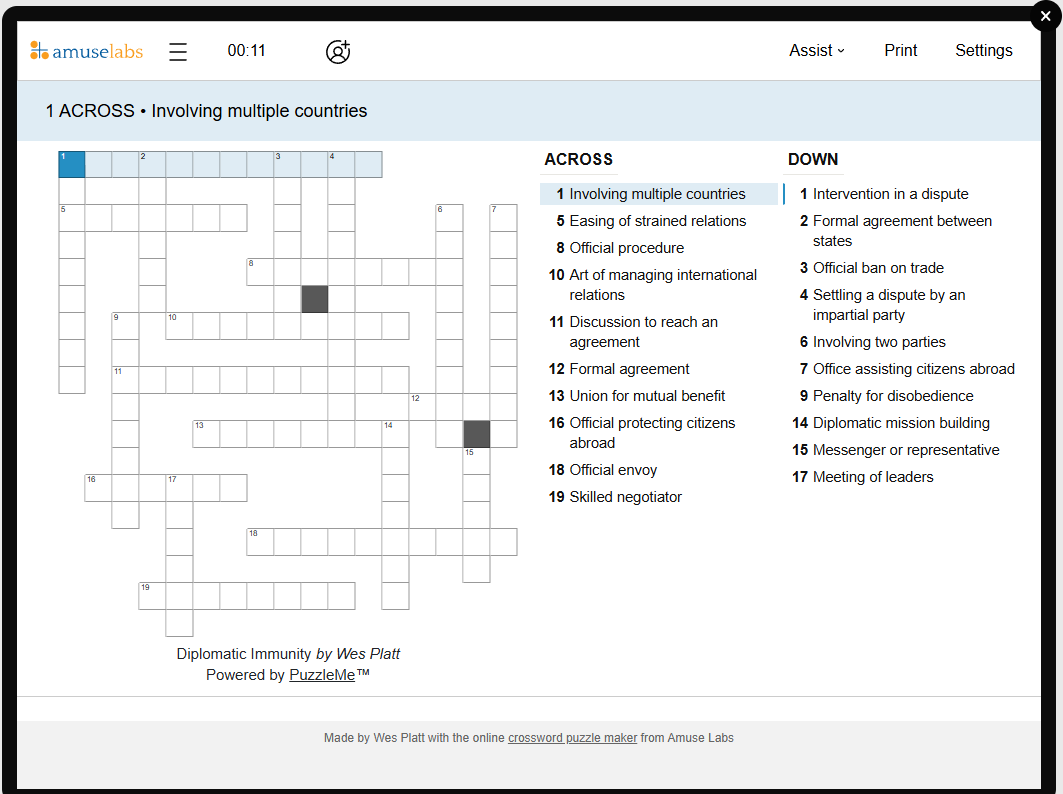 amuselabs 00:11 Assist Print Settings

1 ACROSS • Involving multiple countries

1 2 3 4
5 6 7
8
9 10
11
12
13 14
15
16 17
18
19

Diplomatic Immunity by Wes Platt
Powered by PuzzleMe™

ACROSS
1 Involving multiple countries
5 Easing of strained relations
8 Official procedure
10 Art of managing international relations
11 Discussion to reach an agreement
12 Formal agreement
13 Union for mutual benefit
16 Official protecting citizens abroad
18 Official envoy
19 Skilled negotiator

DOWN
1 Intervention in a dispute
2 Formal agreement between states
3 Official ban on trade
4 Settling a dispute by an impartial party
6 Involving two parties
7 Office assisting citizens abroad
9 Penalty for disobedience
14 Diplomatic mission building
15 Messenger or representative
17 Meeting of leaders

Made by Wes Platt with the online crossword puzzle maker from Amuse Labs